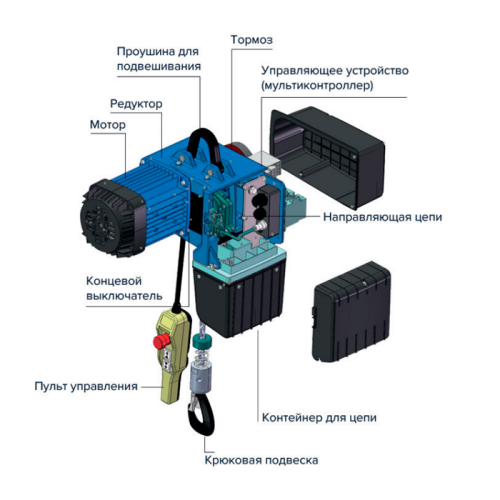 Тормоз

Проушина для подвешивания

Управляющее устройство (мультиконтроллер)

Редуктор

Мотор

Направляющая цепи

Концевой выключатель

Пульт управления

Контейнер для цепи

Крюковая подвеска