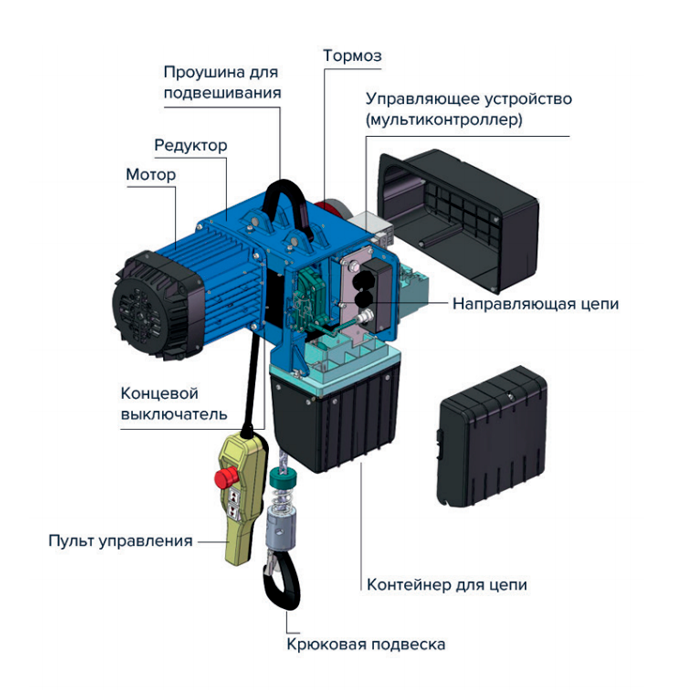 Тормоз

Проушина для подвешивания

Управляющее устройство (мультиконтроллер)

Редуктор

Мотор

Направляющая цепи

Концевой выключатель

Пульт управления

Контейнер для цепи

Крюковая подвеска