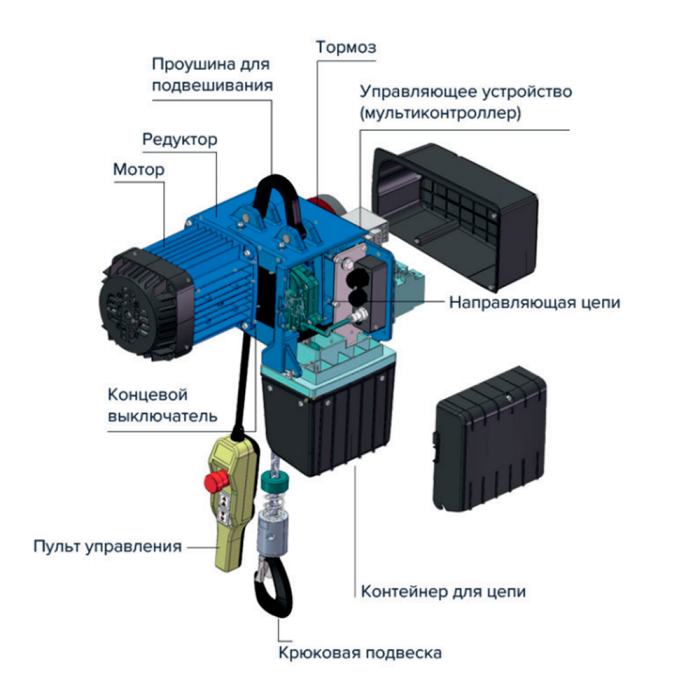 Тормоз

Проушина для подвешивания

Управляющее устройство (мультиконтроллер)

Редуктор

Мотор

Направляющая цепи

Концевой выключатель

Пульт управления

Контейнер для цепи

Крюковая подвеска