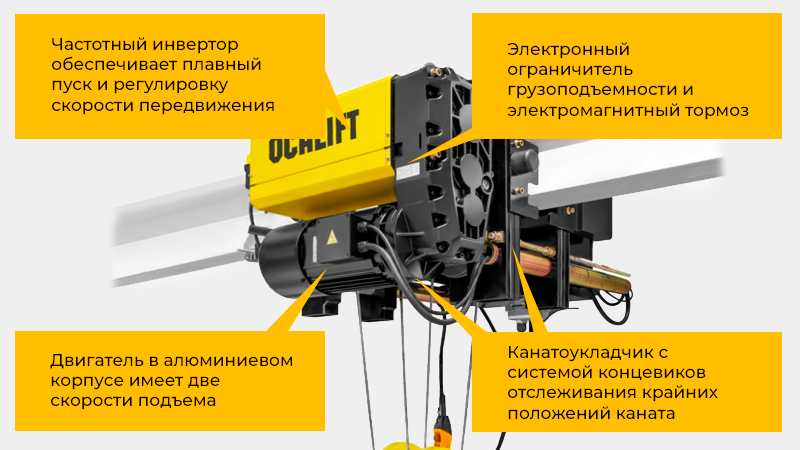 Частотный инвертор обеспечивает плавный пуск и регулировку скорости передвижения

Электронный ограничитель грузоподъемности и электромагнитный тормоз

OCALIFT

Двигатель в алюминиевом корпусе имеет две скорости подъема

Канатоукладчик с системой концевиков отслеживания крайних положений каната